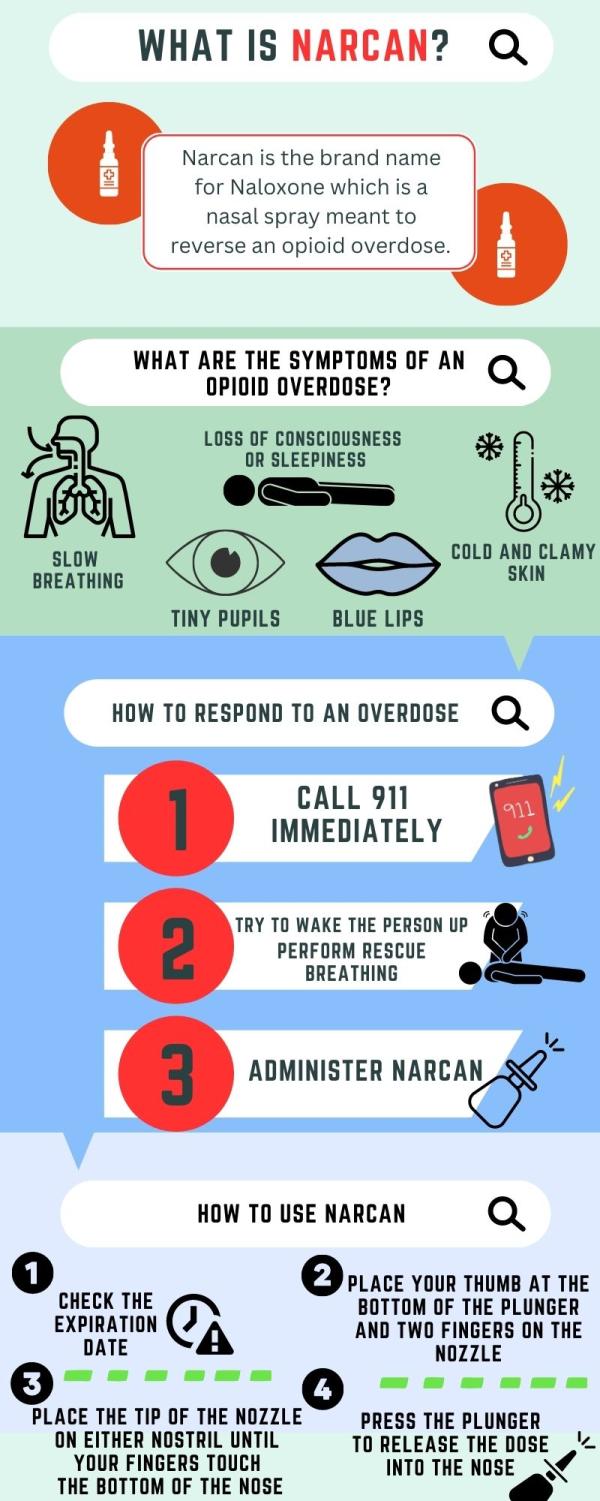 WHAT IS NARCAN?

Narcan is the brand name for Naloxone which is a nasal spray meant to reverse an opioid overdose.

WHAT ARE THE SYMPTOMS OF AN OPIOID OVERDOSE?

SLOW BREATHING

LOSS OF CONSCIOUSNESS OR SLEEPINESS

COLD AND CLAMY SKIN

TINY PUPILS

BLUE LIPS

HOW TO RESPOND TO AN OVERDOSE

1 CALL 911 IMMEDIATELY

911

2 TRY TO WAKE THE PERSON UP PERFORM RESCUE BREATHING

3 ADMINISTER NARCAN

HOW TO USE NARCAN

1 CHECK THE EXPIRATION DATE

2 PLACE YOUR THUMB AT THE BOTTOM OF THE PLUNGER AND TWO FINGERS ON THE NOZZLE

3 PLACE THE TIP OF THE NOZZLE ON EITHER NOSTRIL UNTIL YOUR FINGERS TOUCH THE BOTTOM OF THE NOSE

4 PRESS THE PLUNGER TO RELEASE THE DOSE INTO THE NOSE